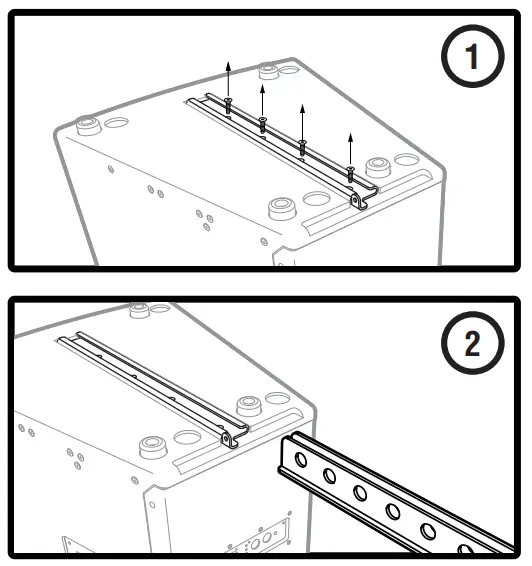 1

2