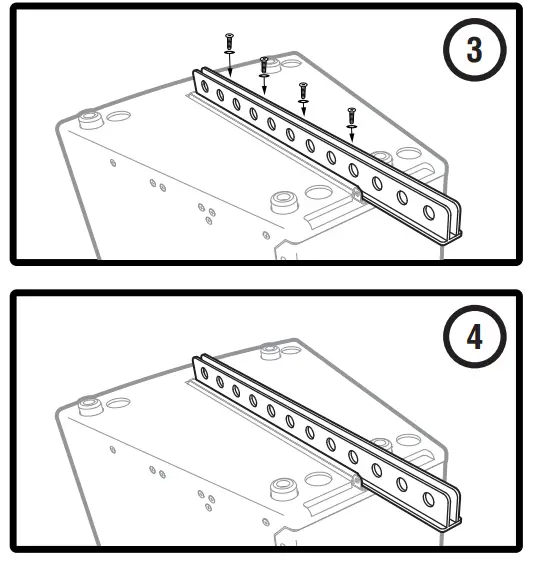 3

4