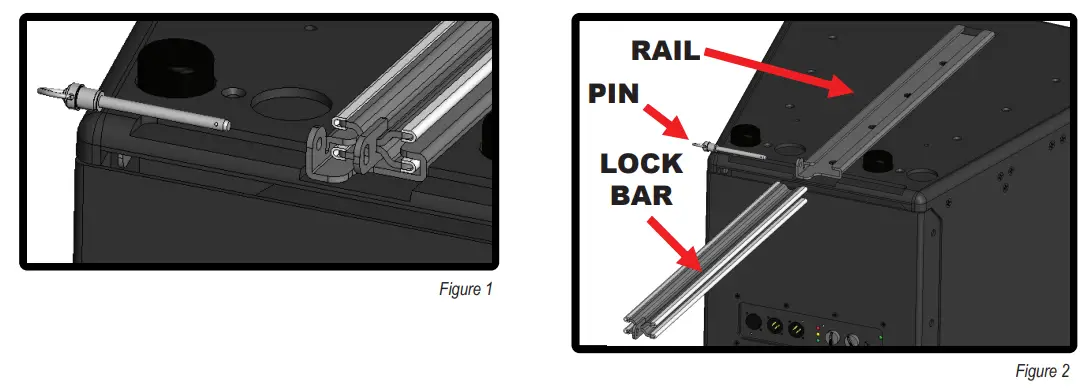 Figure 1

RAIL

PIN

LOCK BAR

Figure 2