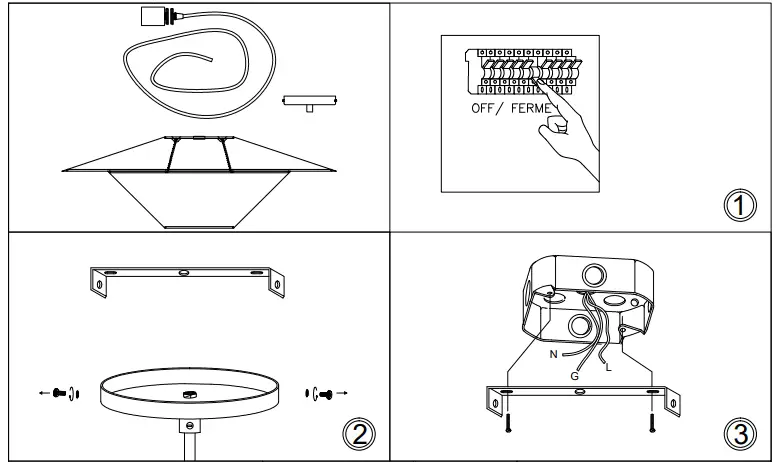 OFF/ FERME

1

2

N
G
L

3