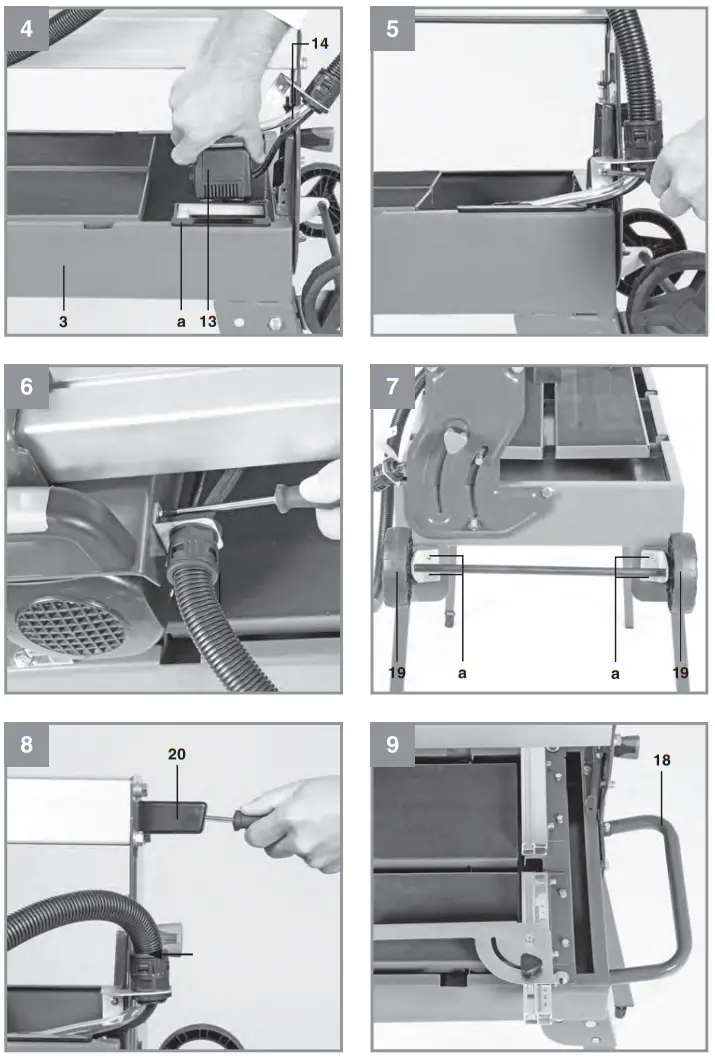 4
14
3
a
13

5

6

7
19
a
a
19

8
20

9
18