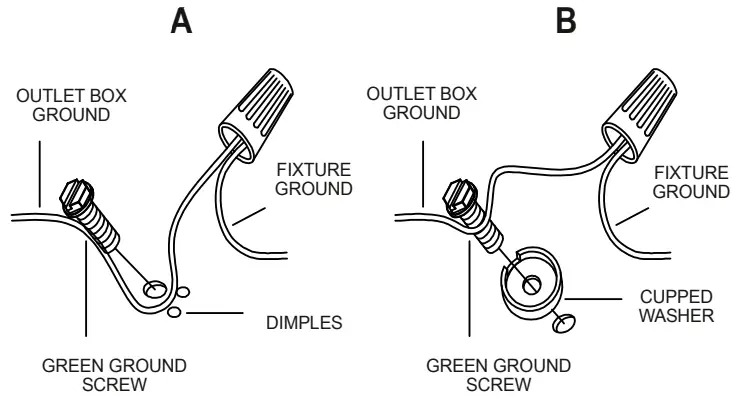 A

OUTLET BOX GROUND

FIXTURE GROUND

DIMPLES

GREEN GROUND SCREW

B

OUTLET BOX GROUND

FIXTURE GROUND

CUPPED WASHER

GREEN GROUND SCREW