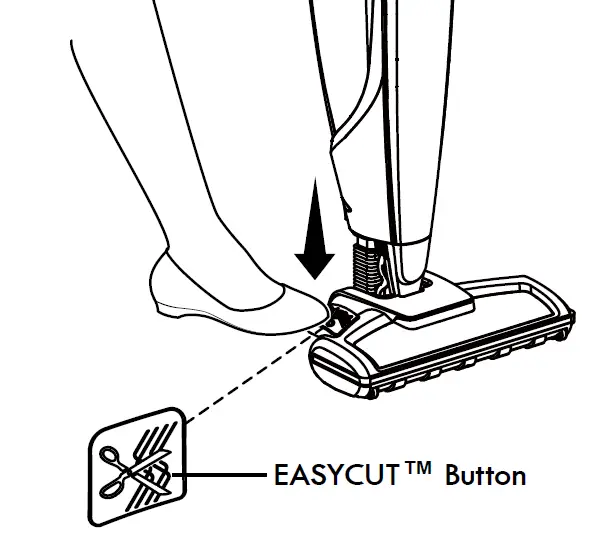 EASYCUT™ Button