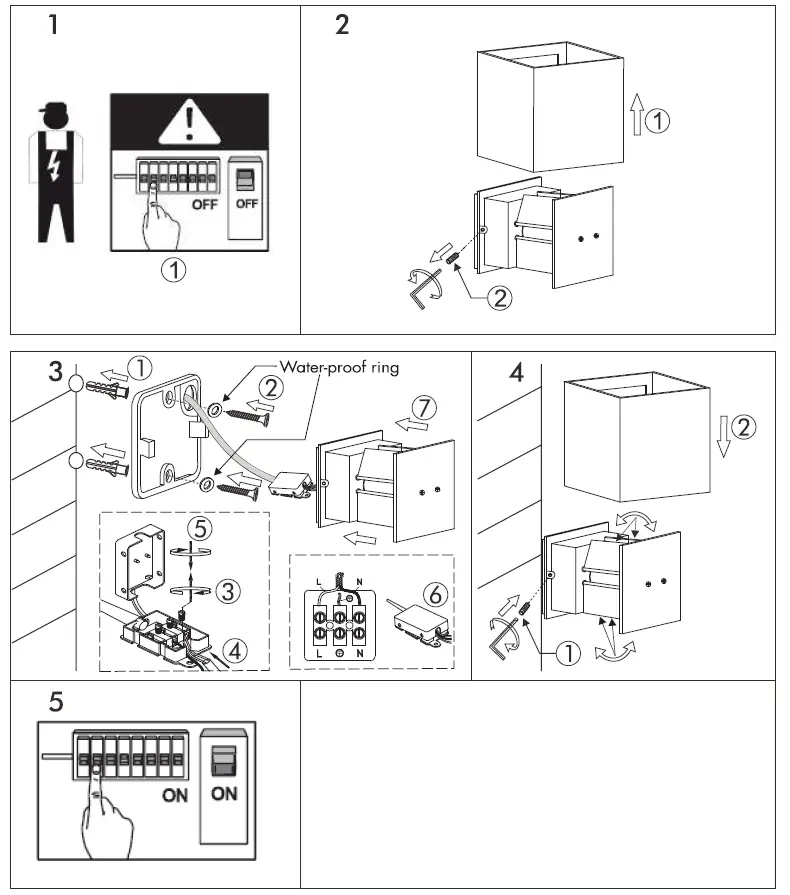 1

OFF

OFF

①

2

①

②

3

①

Water-proof ring

②

⑦

⑤

③

④

L N

L N

⑥

4

②

①

5

ON

ON