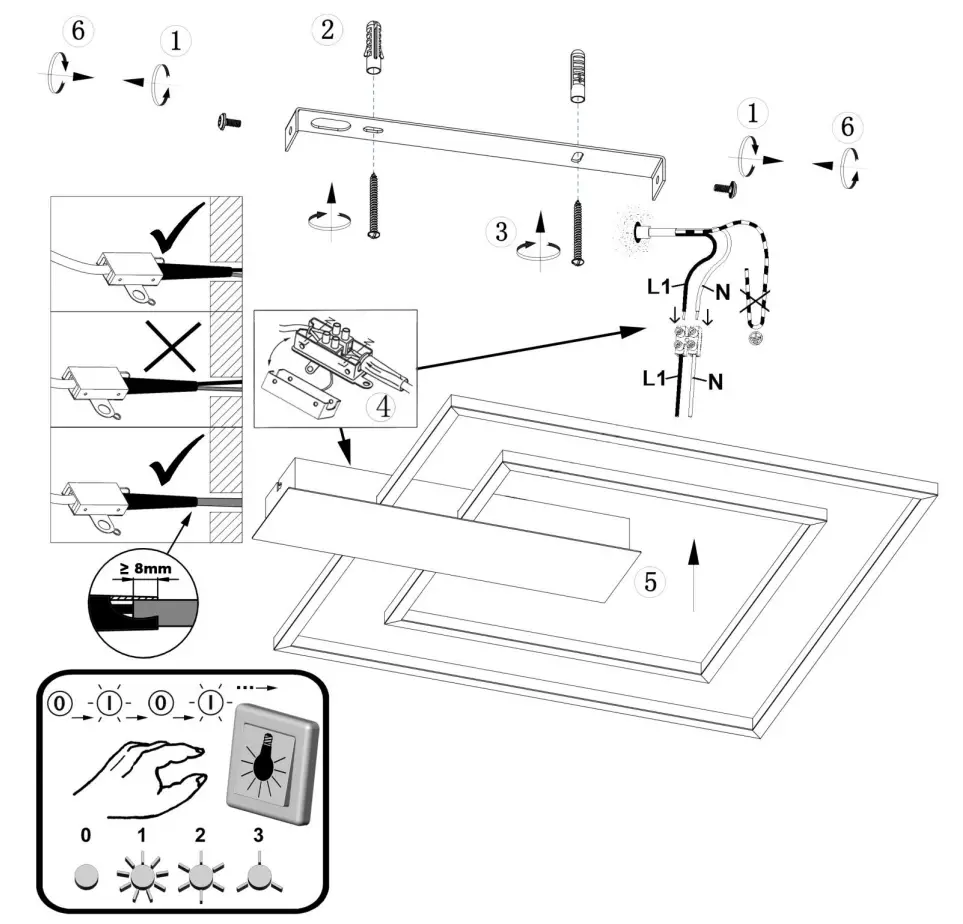 6
1
2
1
6
3
L1
N
L1
N
4
5
≥ 8mm
0
I
0
I
0
1
2
3