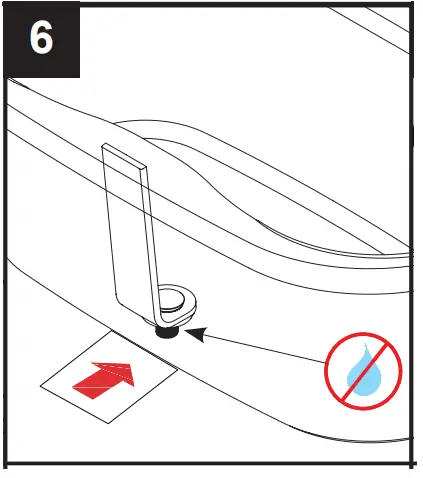 6