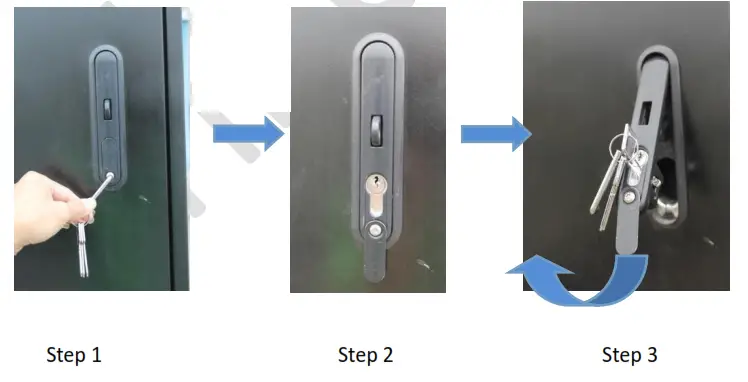 Step 1

Step 2

Step 3