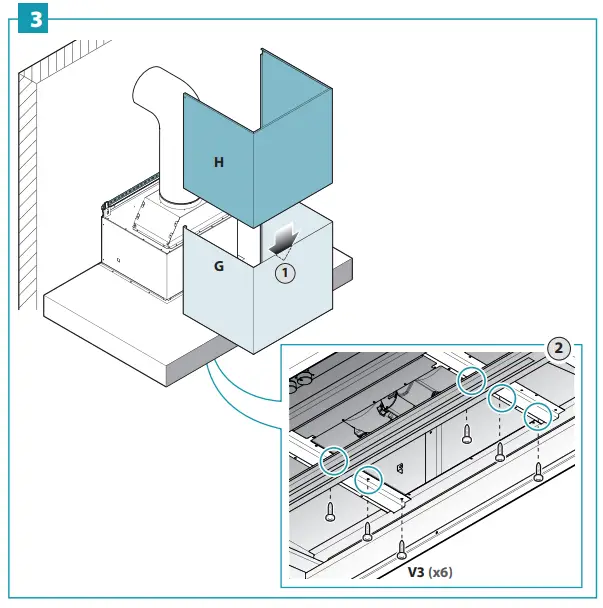 3

H

G

1

2

V3 (x6)