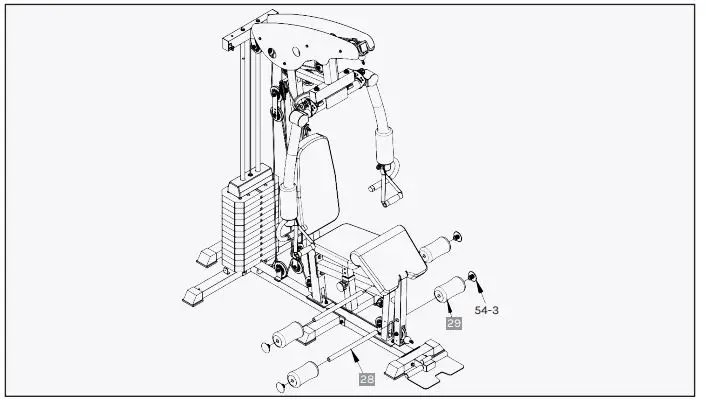 54-3

29

28