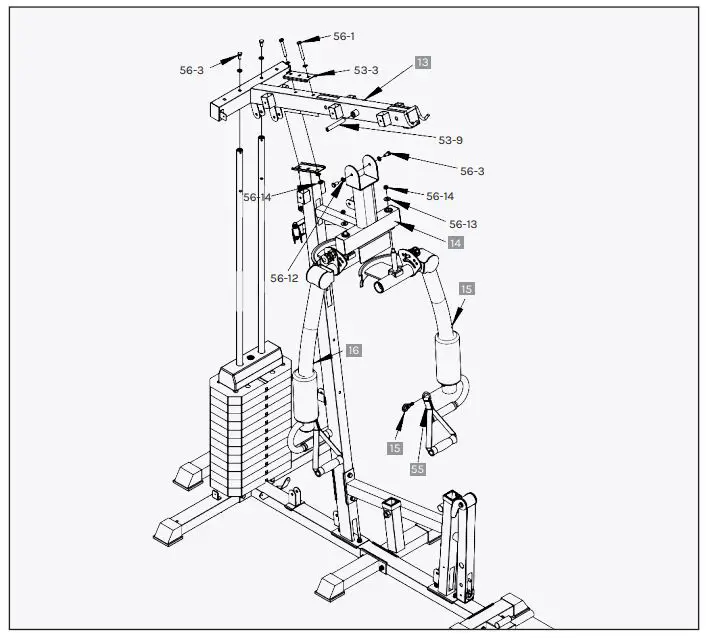 56-1
56-3
53-3
13
53-9
56-3
56-14
56-14
56-13
14
56-12
15
16
15
55