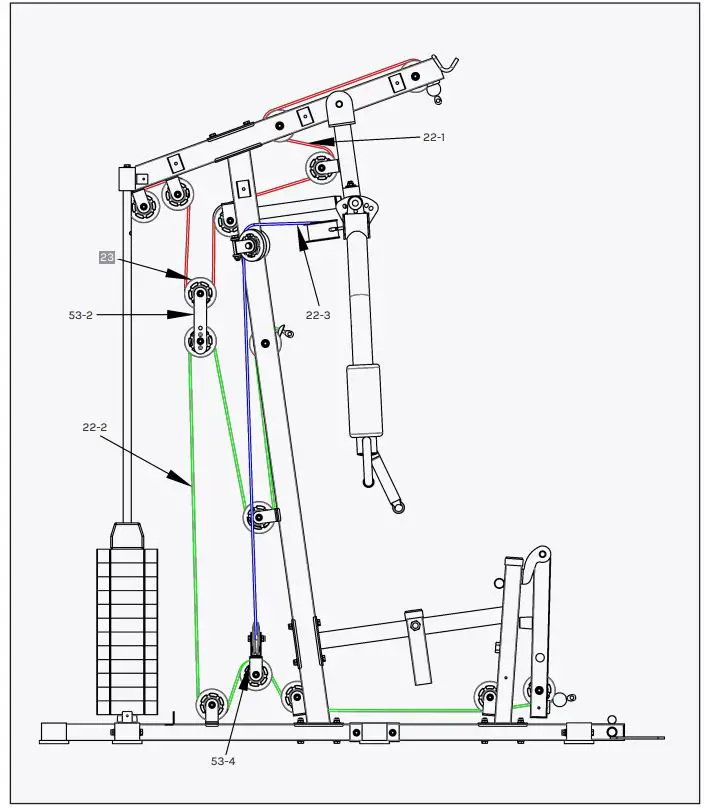 22-1

23

53-2

22-3

22-2

53-4