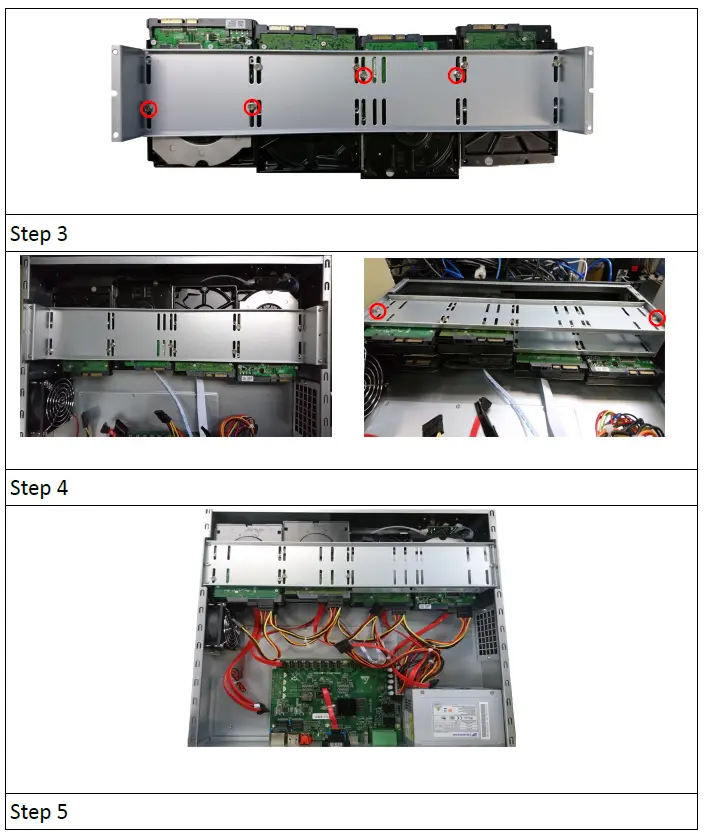 Step 3

Step 4

Step 5