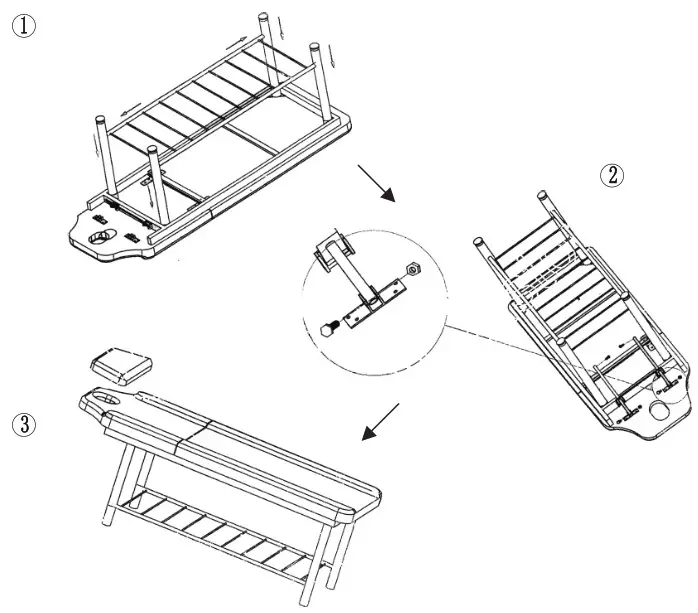 ①

②

③