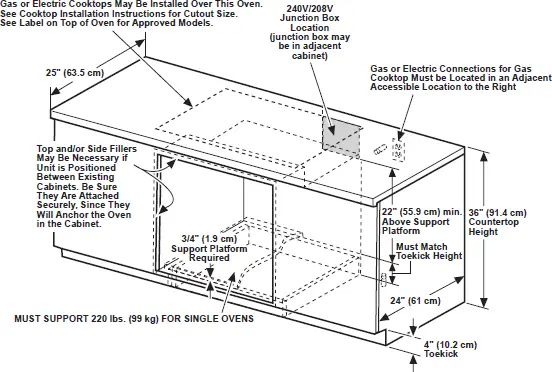 Gas or Electric Cooktops May Be Installed Over This Oven.
See Cooktop Installation Instructions for Cutout Size.
See Label on Top of Oven for Approved Models.

240V/208V
Junction Box
Location
(junction box may be in adjacent cabinet)

25" (63.5 cm)

Gas or Electric Connections for Gas Cooktop Must be Located in an Adjacent Accessible Location to the Right

Top and/or Side Fillers May Be Necessary if Unit is Positioned Between Existing Cabinets. Be Sure They Are Attached Securely, Since They Will Anchor the Oven in the Cabinet.

22" (55.9 cm) min.
Above Support Platform

36" (91.4 cm)
Countertop
Height

3/4" (1.9 cm)
Support Platform
Required

Must Match
Toekick Height

24" (61 cm)

MUST SUPPORT 220 lbs. (99 kg) FOR SINGLE OVENS

4" (10.2 cm)
Toekick