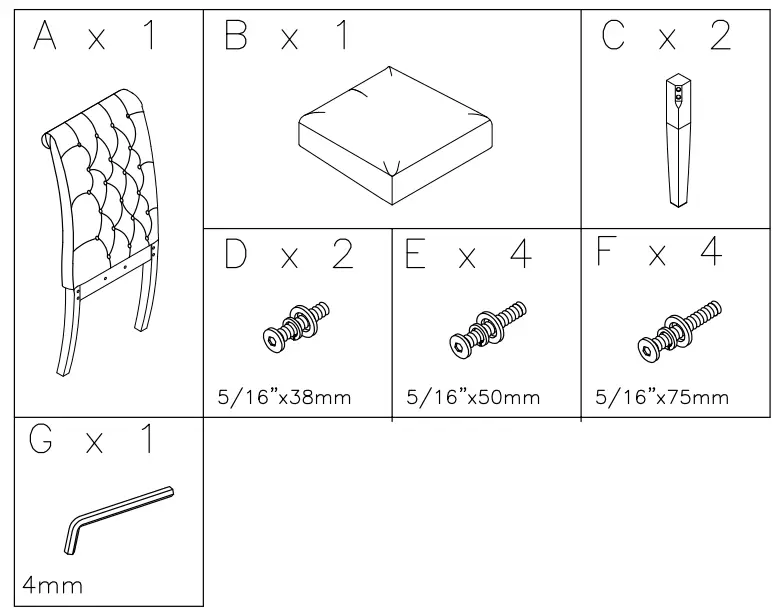 A x 1

B x 1

C x 2

D x 2

5/16"x38mm

E x 4

5/16"x50mm

F x 4

5/16"x75mm

G x 1

4mm