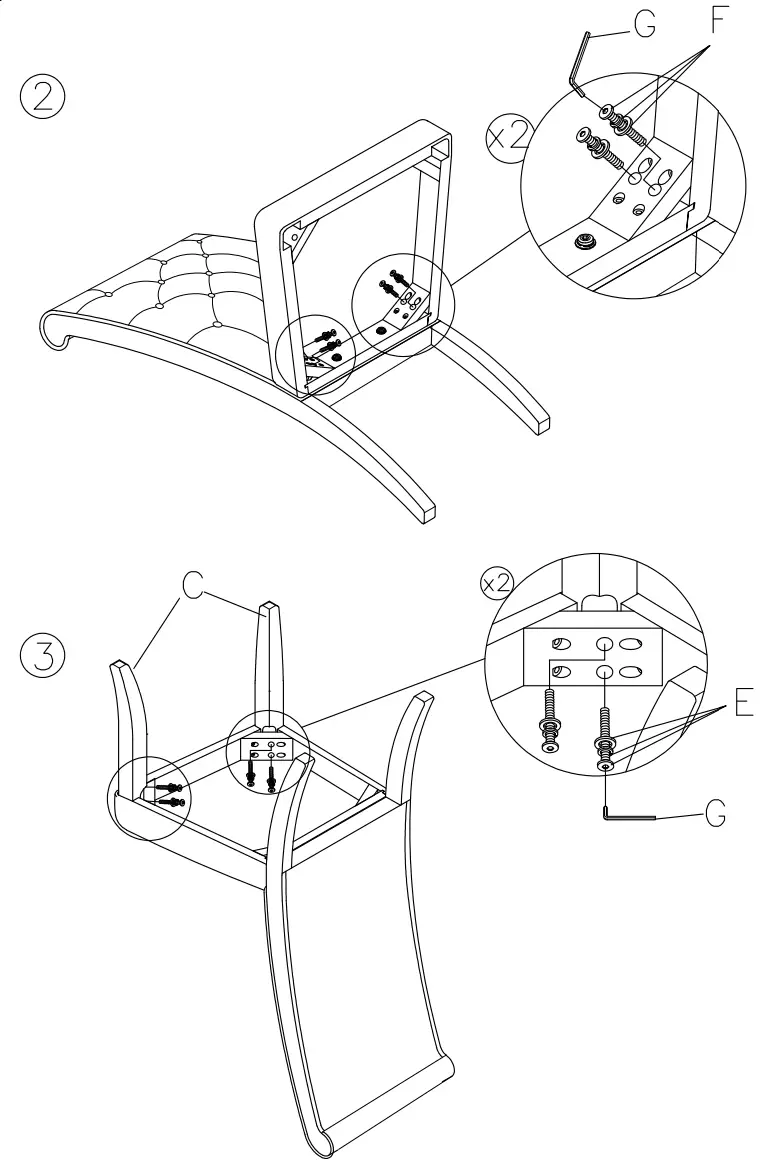 ②

G F

x2

③

C

x2

E

G