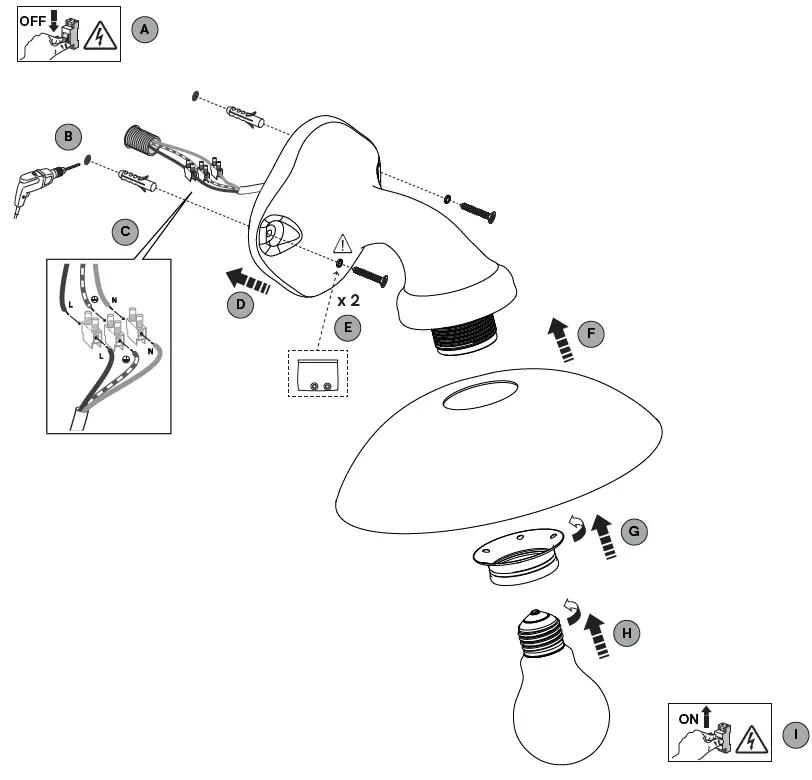 OFF

A

B

C

L

N

L

N

D

x 2

E

F

G

H

ON

I