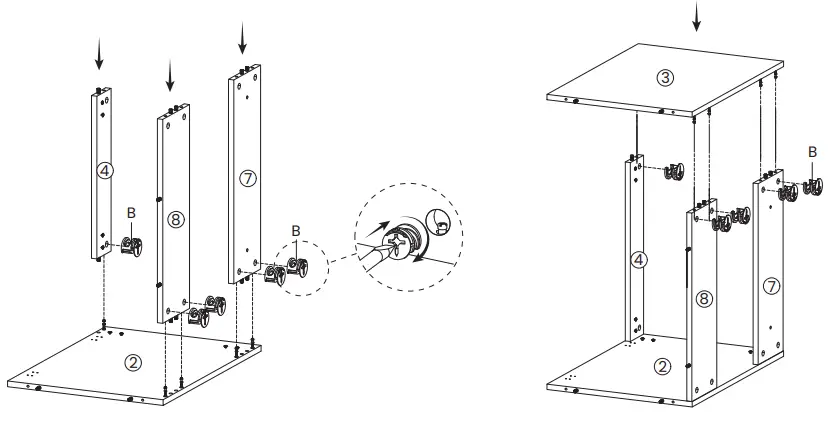 ④
B
⑧
⑦
B
②
③
B
④
⑧
⑦
②