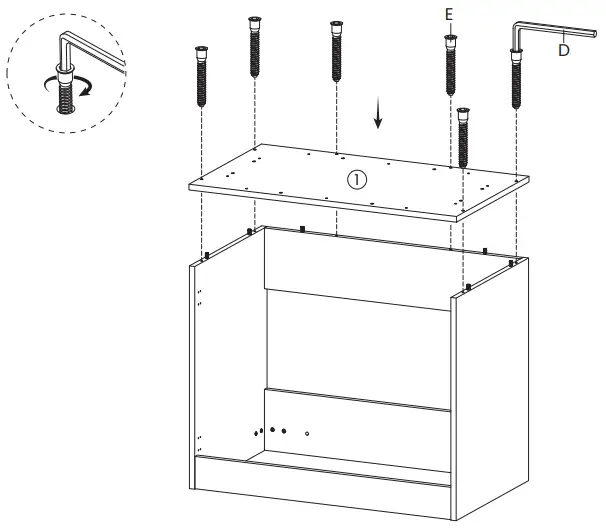 E
D
①