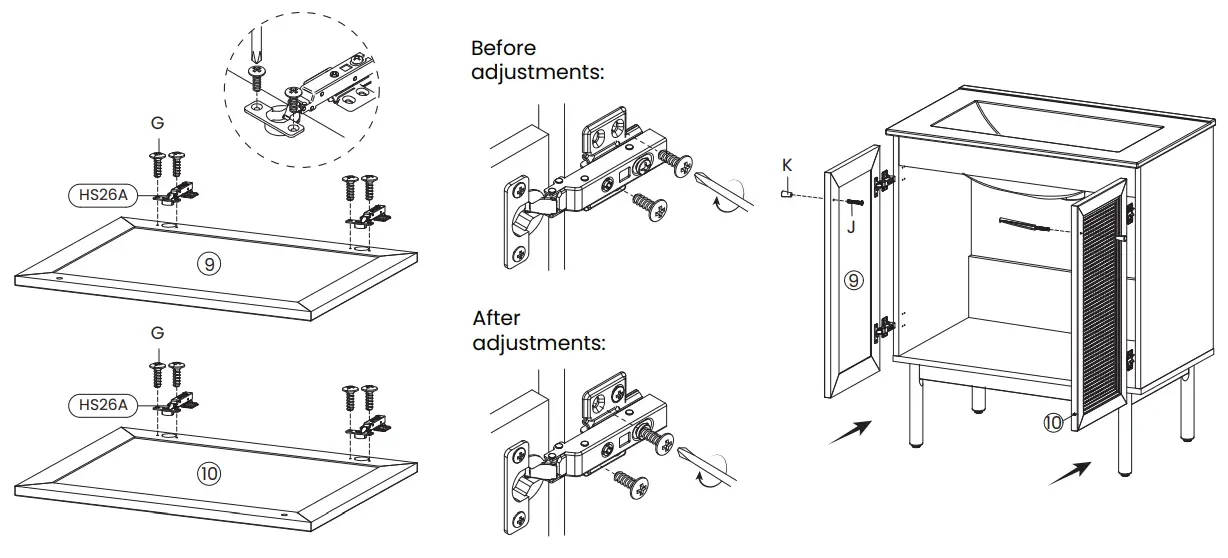 G
HS26A
9
G
HS26A
10
Before adjustments:
After adjustments:
K
J
9
10