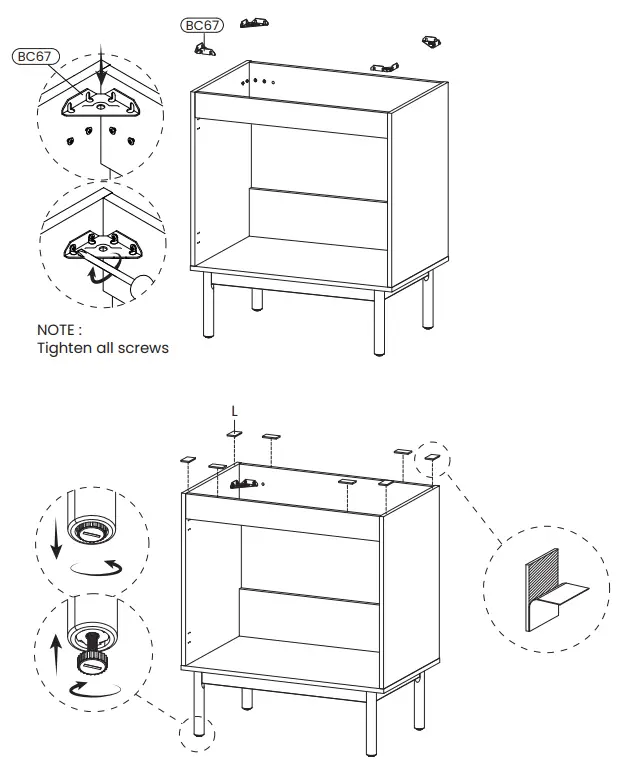 BC67

BC67

NOTE :
Tighten all screws

L