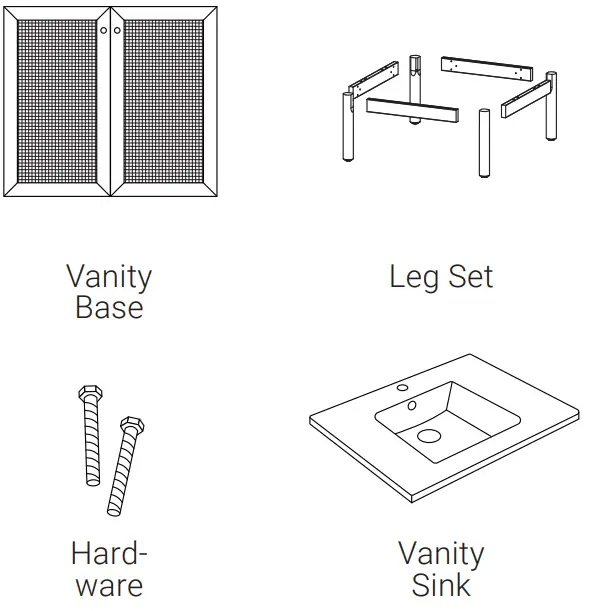 Vanity Base

Leg Set

Hardware

Vanity Sink