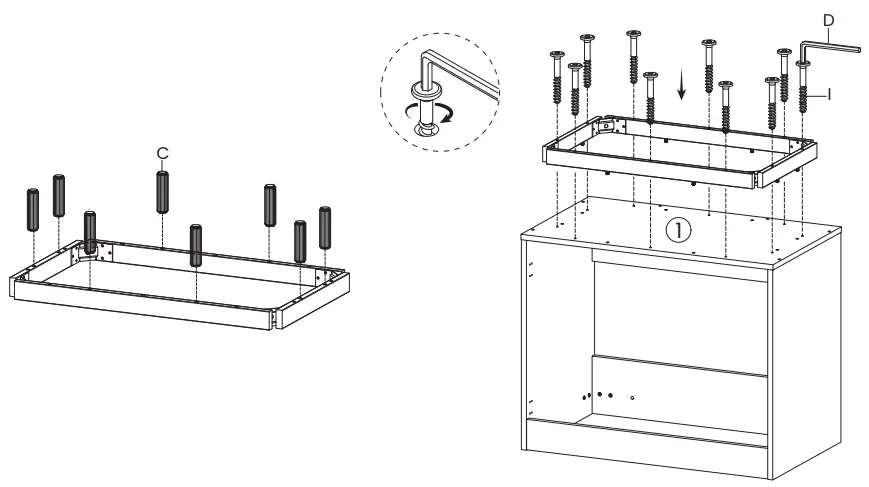 C

D

I

①