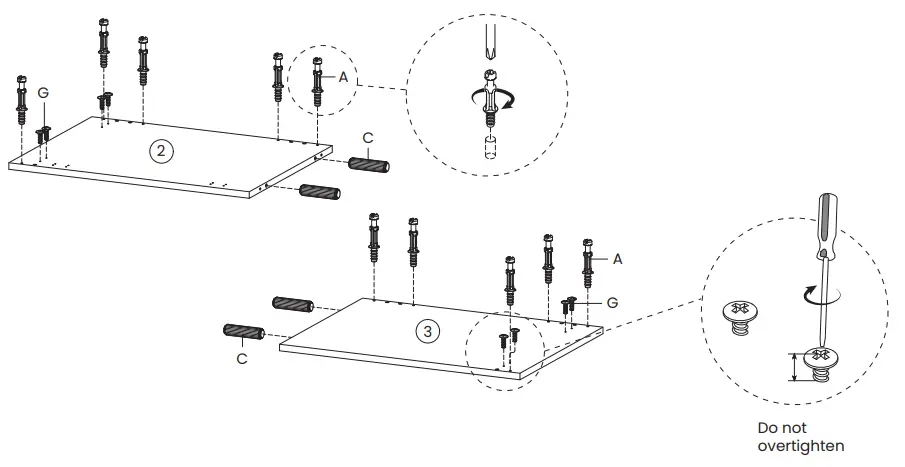 G
A
2
C
A
G
3
C
Do not overtighten