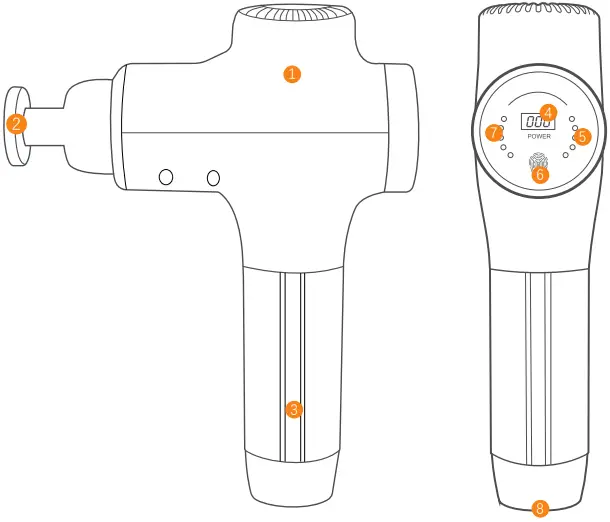 1
2
3
4
000
POWER
7
5
6
8