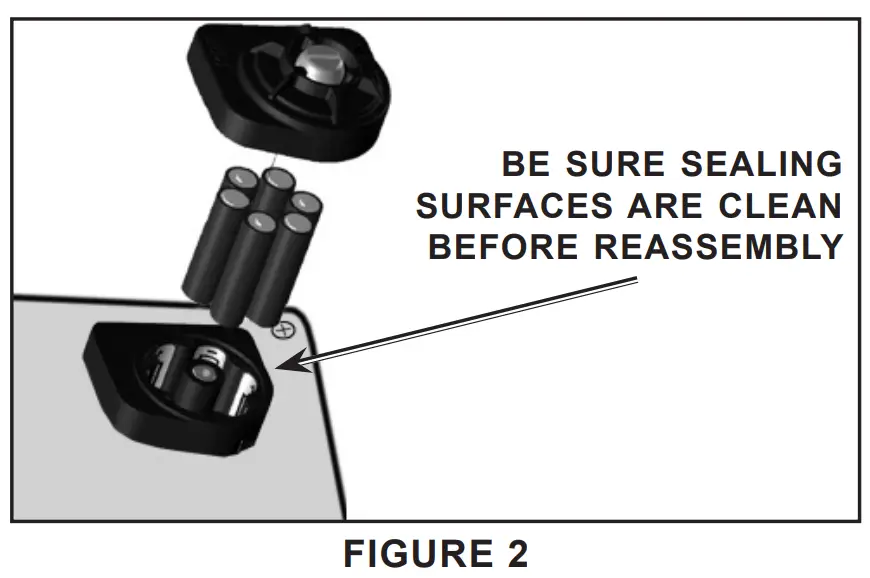 BE SURE SEALING SURFACES ARE CLEAN BEFORE REASSEMBLY

FIGURE 2