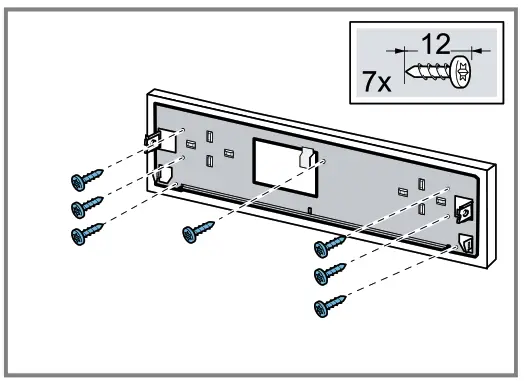 12
7x