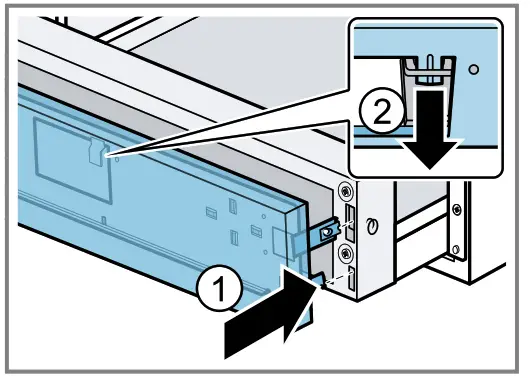 2

1