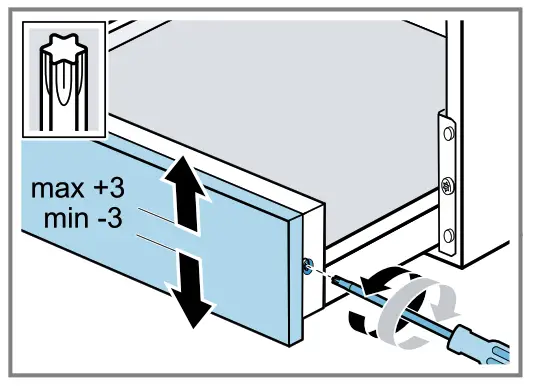 max +3
min -3