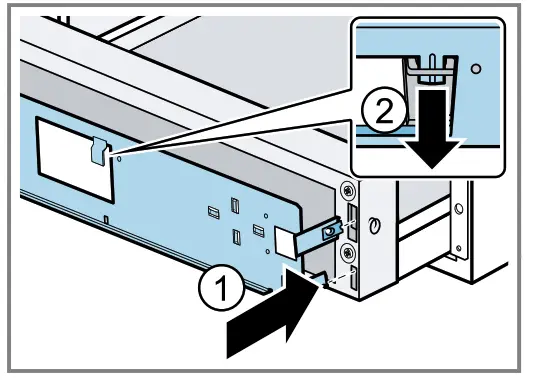 2

1