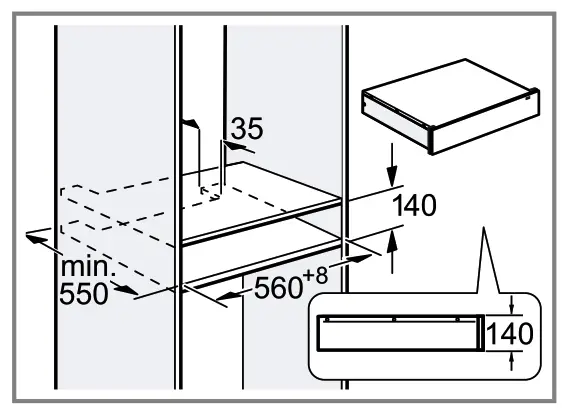 35

140

min.
550

$560^{+8}$

140