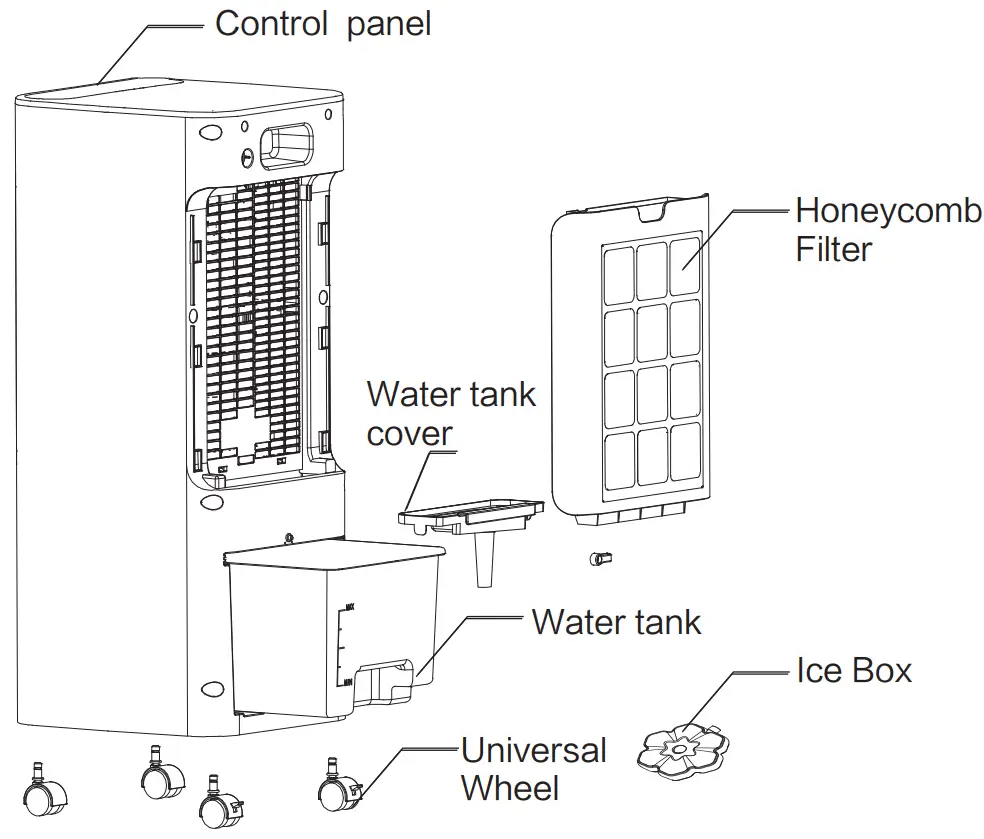 Control panel

Honeycomb Filter

Water tank cover

MAX

MIN

Water tank

Ice Box

Universal Wheel