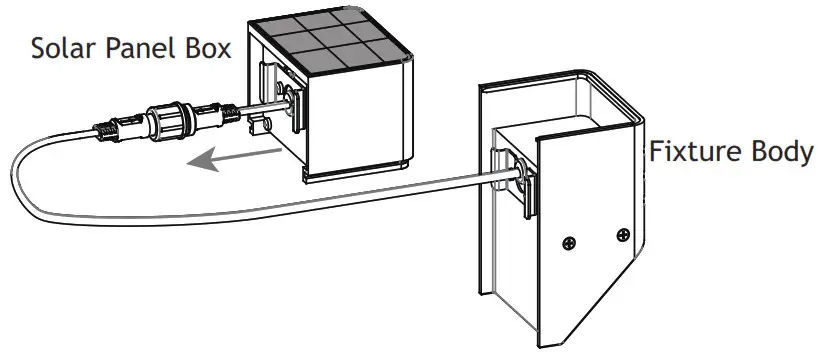 Solar Panel Box

Fixture Body