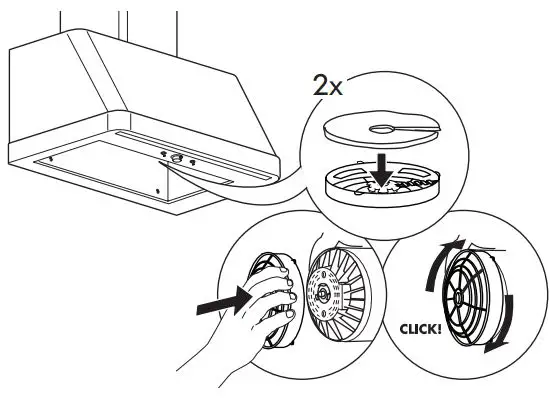 2x

CLICK!