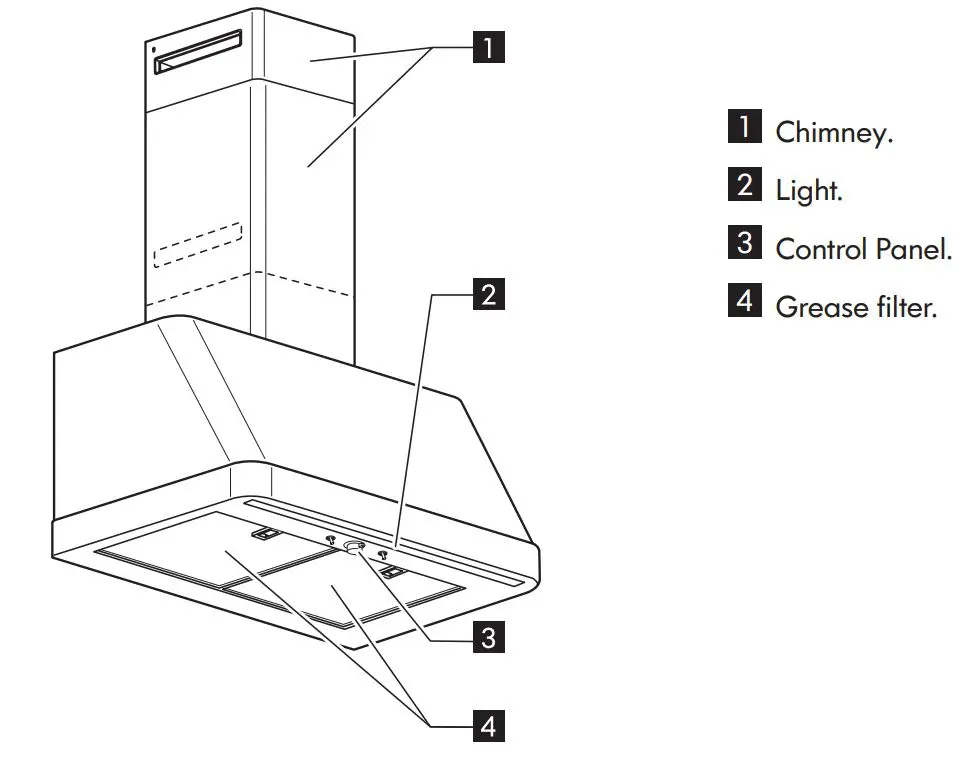 1

2

3

4

1 Chimney.

2 Light.

3 Control Panel.

4 Grease filter.