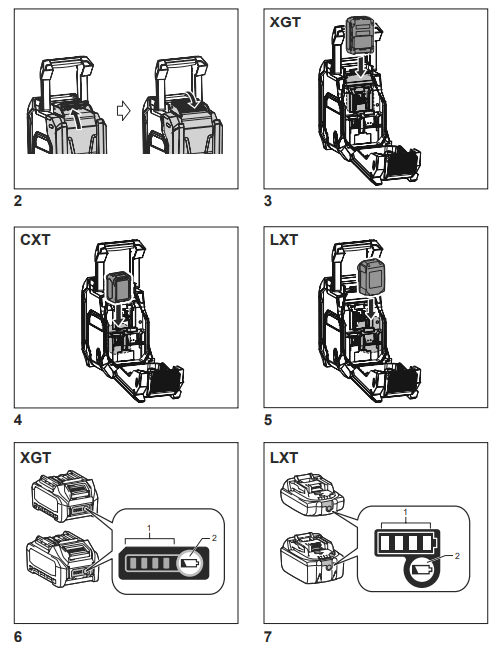 2

XGT

3

CXT

4

LXT

5

XGT

1

2

6

LXT

1

2

7