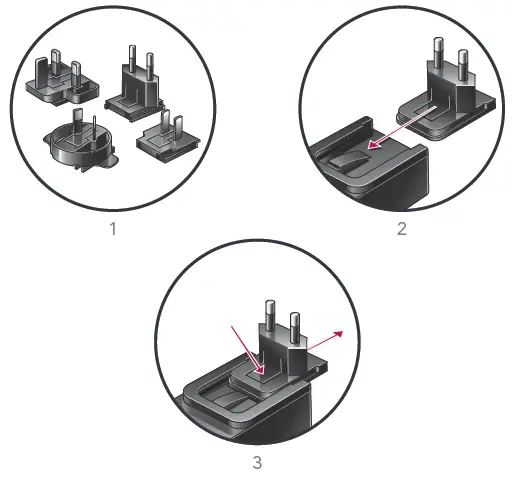 1

2

3