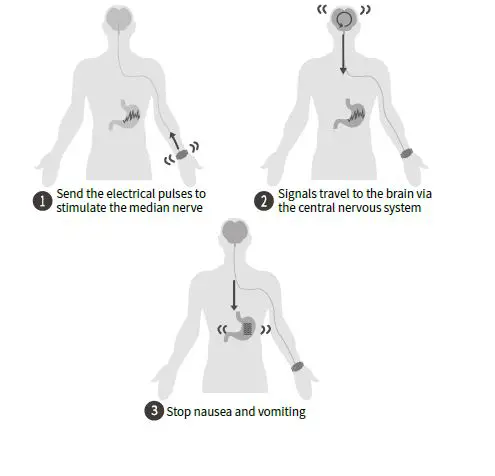 1 Send the electrical pulses to stimulate the median nerve

2 Signals travel to the brain via the central nervous system

3 Stop nausea and vomiting