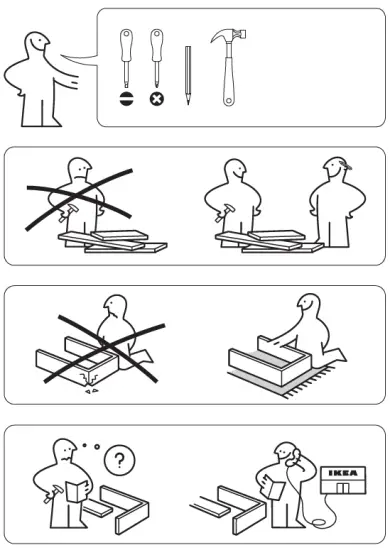 ?

IKEA