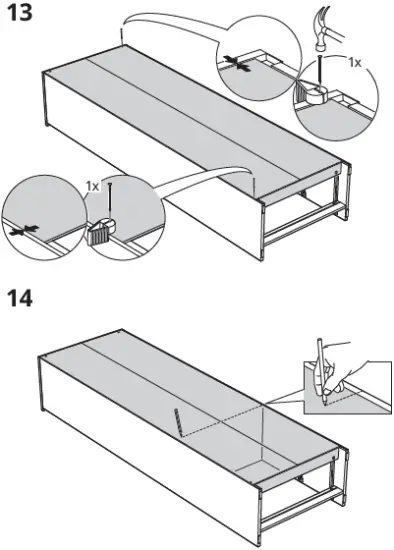 13

1x

1x

14