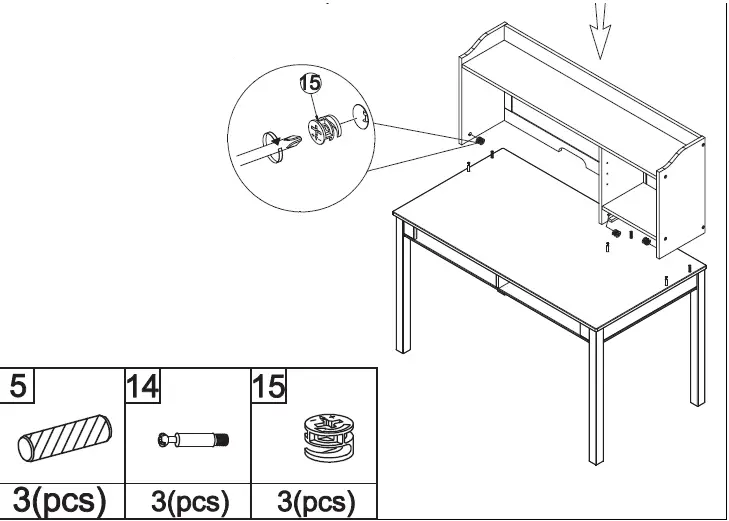 15

| 5 | 14 | 15 |
|---|---|---|
| 3(pcs) | 3(pcs) | 3(pcs) |