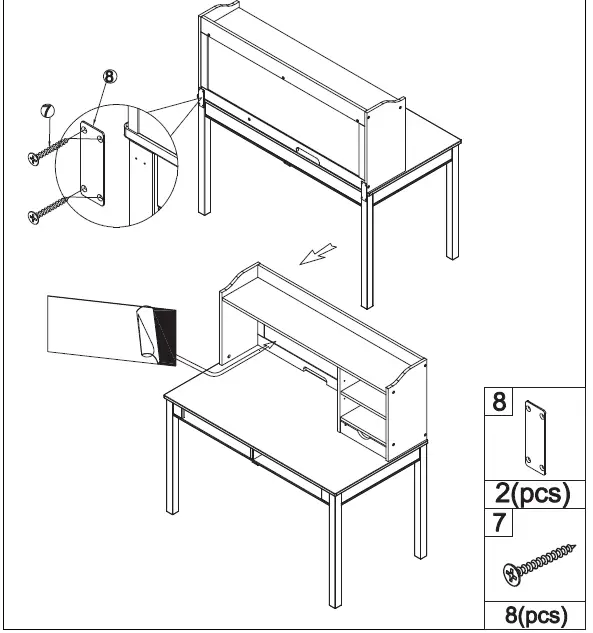 ⑧
⑦
8
2(pcs)
7
8(pcs)