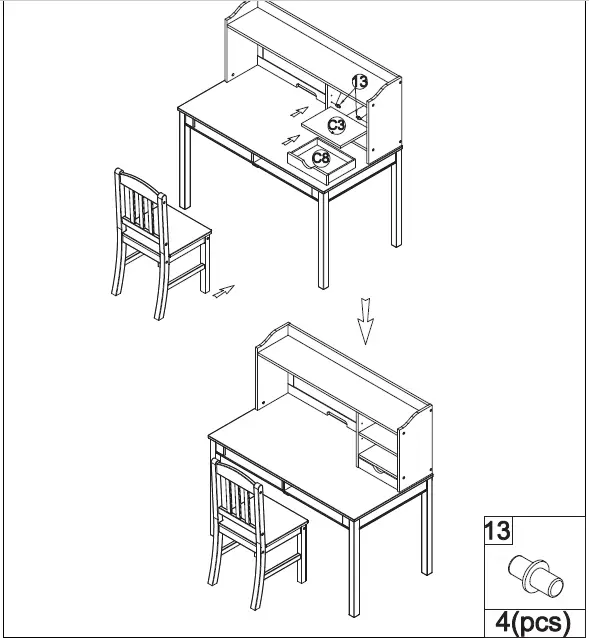 13
C3
C8

13
4(pcs)