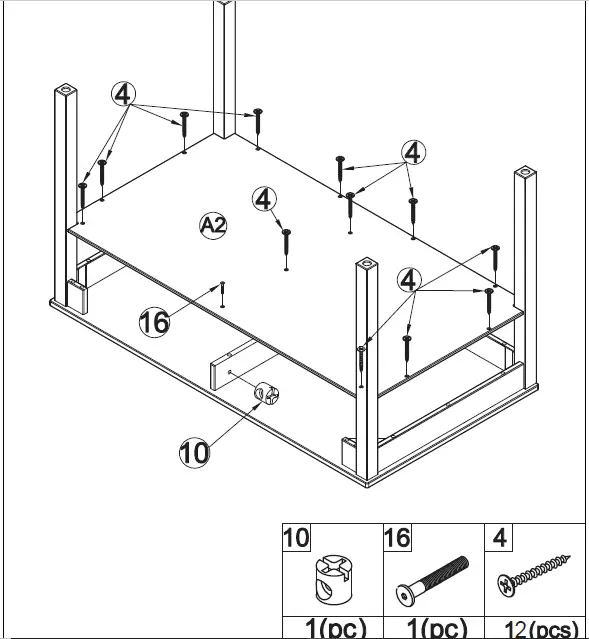 4

4

4

A2

4

16

10

| 10 | 16 | 4 |
|---|---|---|
| 1(pc) | 1(pc) | 12(pcs) |