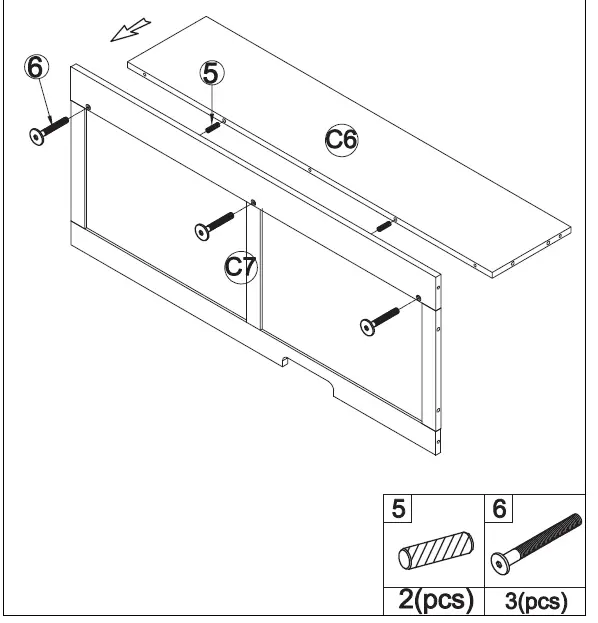 6
5
C6
C7

| 5 | 6 |
|---|---|
| 2(pcs) | 3(pcs) |