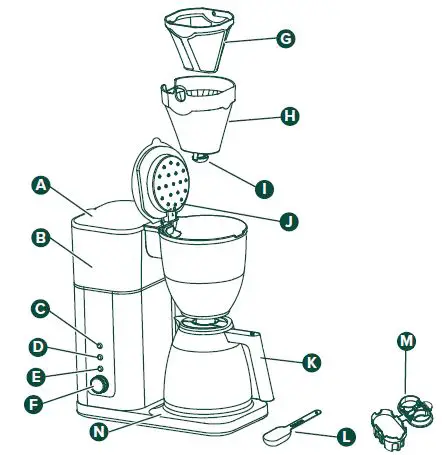 G
H
I
A
J
B
C
D
E
F
K
M
N
L